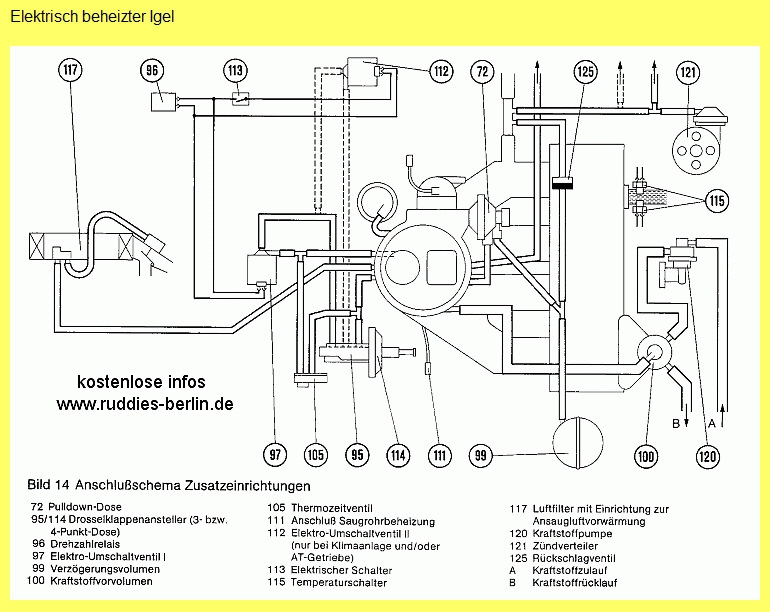 Elektrisch beheizter Igel

117
96
113
112
72
125
121
115

kostenlose infos
www.ruddies-berlin.de

97
105
95
114
111
99
100
120
B
A

Bild 14 Anschlußschema Zusatzeinrichtungen

72 Pulldown-Dose
95/114 Drosselklappenansteller (3- bzw. 4-Punkt-Dose)
96 Drehzahlrelais
97 Elektro-Umschaltventil I
99 Verzögerungsvolumen
100 Kraftstoffvorvolumen

105 Thermozeitventil
111 Anschluß Saugrohrbeheizung
112 Elektro-Umschaltventil II (nur bei Klimaanlage und/oder AT-Getriebe)
113 Elektrischer Schalter
115 Temperaturschalter

117 Luftfilter mit Einrichtung zur Ansaugluftvorwärmung
120 Kraftstoffpumpe
121 Zündverteiler
125 Rückschlagventil
A Kraftstoffzulauf
B Kraftstoffrücklauf