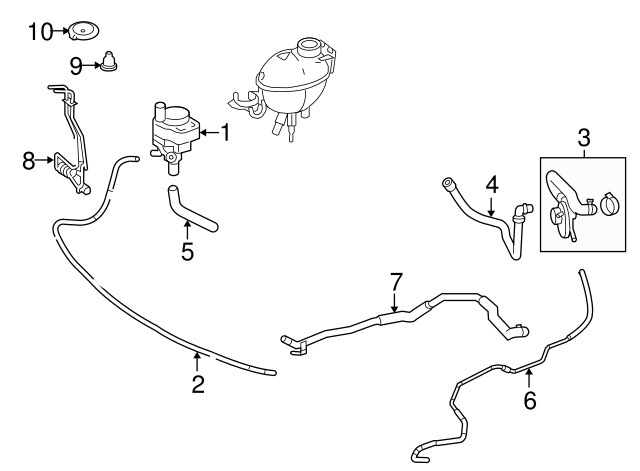 10
9
1
8
3
4
5
7
2
6