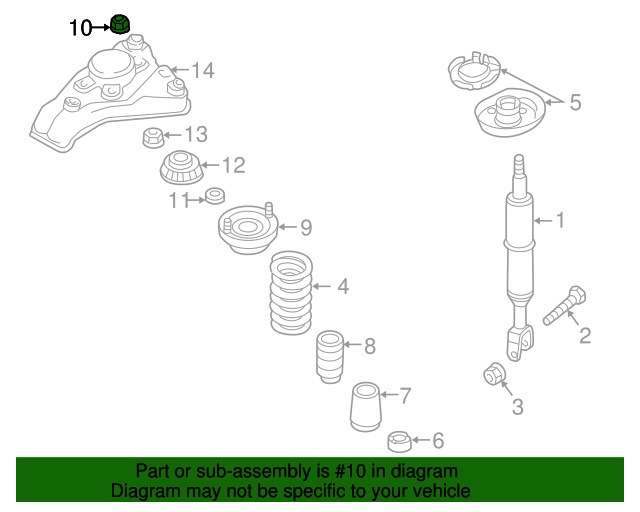 10
14
13
12
11
9
4
8
7
6
5
1
2
3

Part or sub-assembly is #10 in diagram
Diagram may not be specific to your vehicle