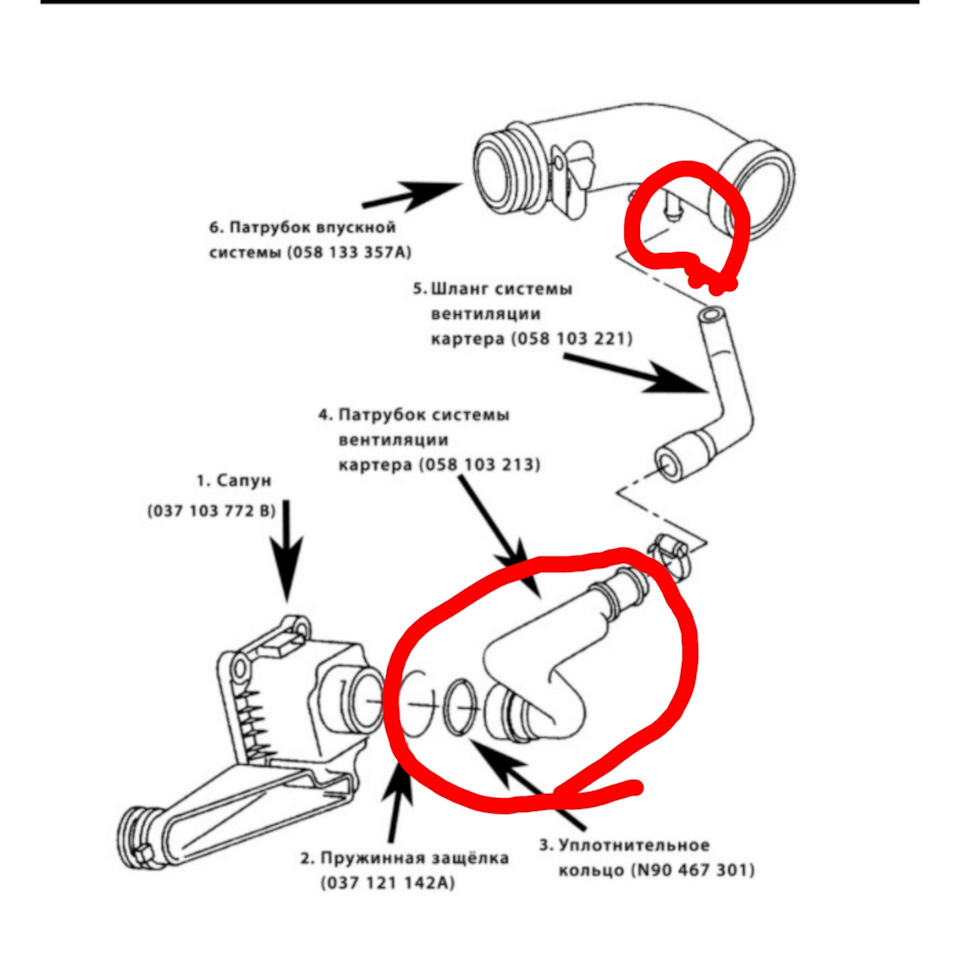 6. Патрубок впускной системы (058 133 357A)

5. Шланг системы вентиляции картера (058 103 221)

4. Патрубок системы вентиляции картера (058 103 213)

1. Сапун (037 103 772 B)

2. Пружинная защёлка (037 121 142A)

3. Уплотнительное кольцо (N90 467 301)