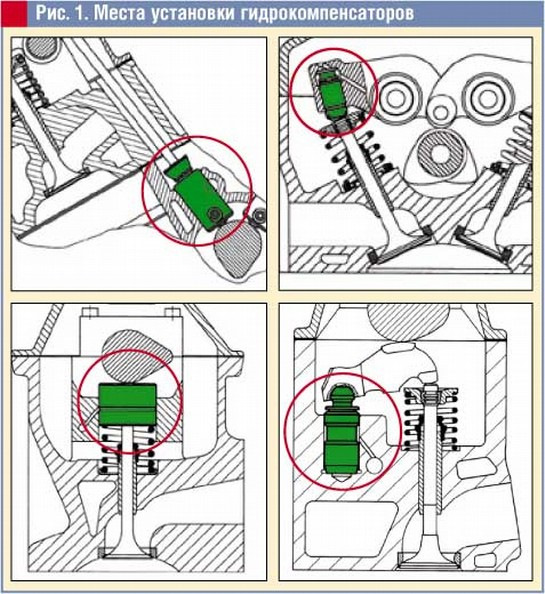 Рис. 1. Места установки гидрокомпенсаторов