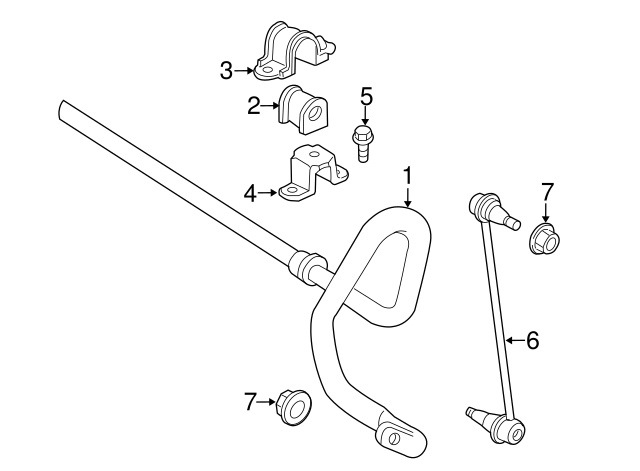 3
2
5
4
1
7
6
7