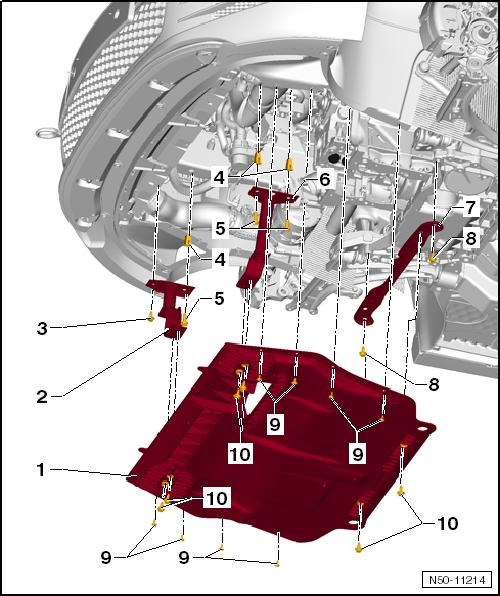 4
6
5
7
8
4
5
3
2
8
9
10
9
1
10
10
9
9
N50-11214