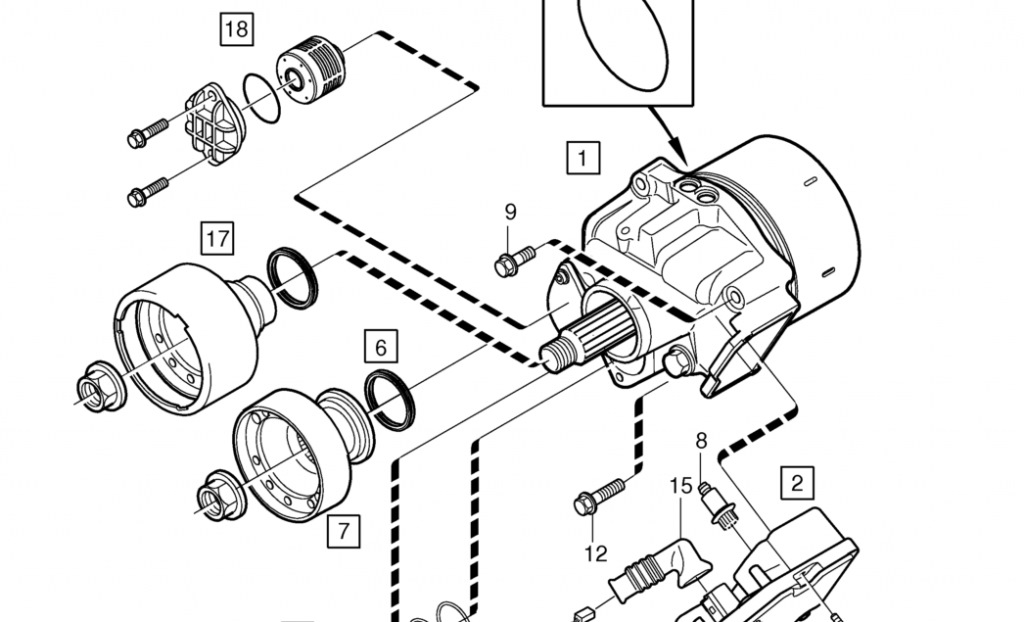 18

1

9

17

6

8

2

15

7

12