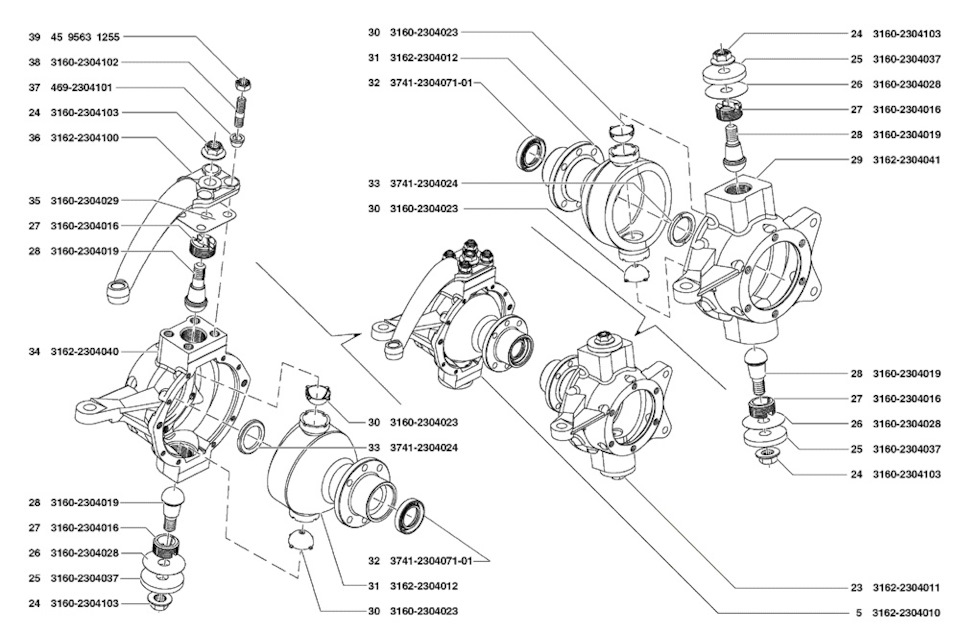 39 45 9563 1255
38 3160-2304102
37 469-2304101
24 3160-2304103
36 3162-2304100
35 3160-2304029
27 3160-2304016
28 3160-2304019
34 3162-2304040
28 3160-2304019
27 3160-2304016
26 3160-2304028
25 3160-2304037
24 3160-2304103

30 3160-2304023
31 3162-2304012
32 3741-2304071-01
33 3741-2304024
30 3160-2304023

30 3160-2304023
33 3741-2304024
32 3741-2304071-01
31 3162-2304012
30 3160-2304023

24 3160-2304103
25 3160-2304037
26 3160-2304028
27 3160-2304016
28 3160-2304019
29 3162-2304041
28 3160-2304019
27 3160-2304016
26 3160-2304028
25 3160-2304037
24 3160-2304103
23 3162-2304011
5 3162-2304010