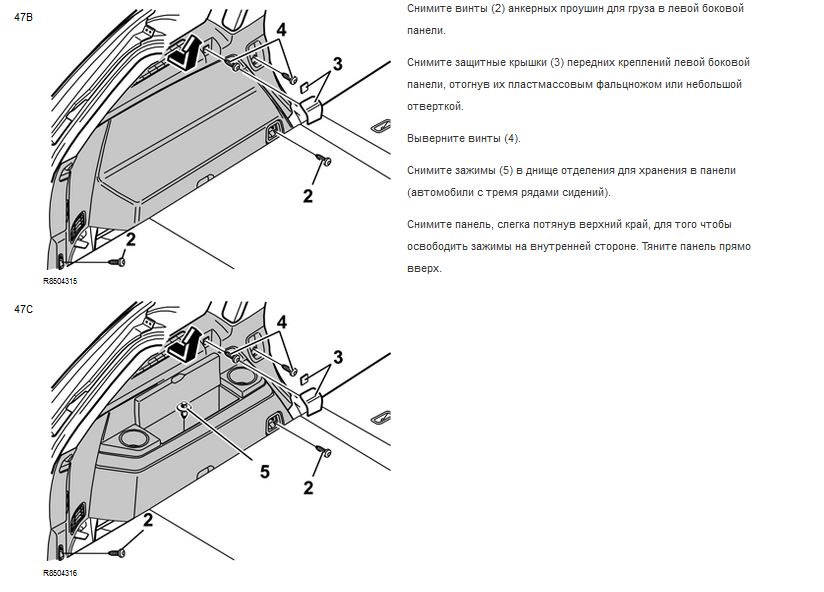 47B

4

3

2

2

R8504315

Снимите винты (2) анкерных проушин для груза в левой боковой панели.

Снимите защитные крышки (3) передних креплений левой боковой панели, отогнув их пластмассовым фальцножом или небольшой отверткой.

Выверните винты (4).

Снимите зажимы (5) в днище отделения для хранения в панели (автомобили с тремя рядами сидений).

Снимите панель, слегка потянув верхний край, для того чтобы освободить зажимы на внутренней стороне. Тяните панель прямо вверх.

47C

4

3

5

2

2

R8504316