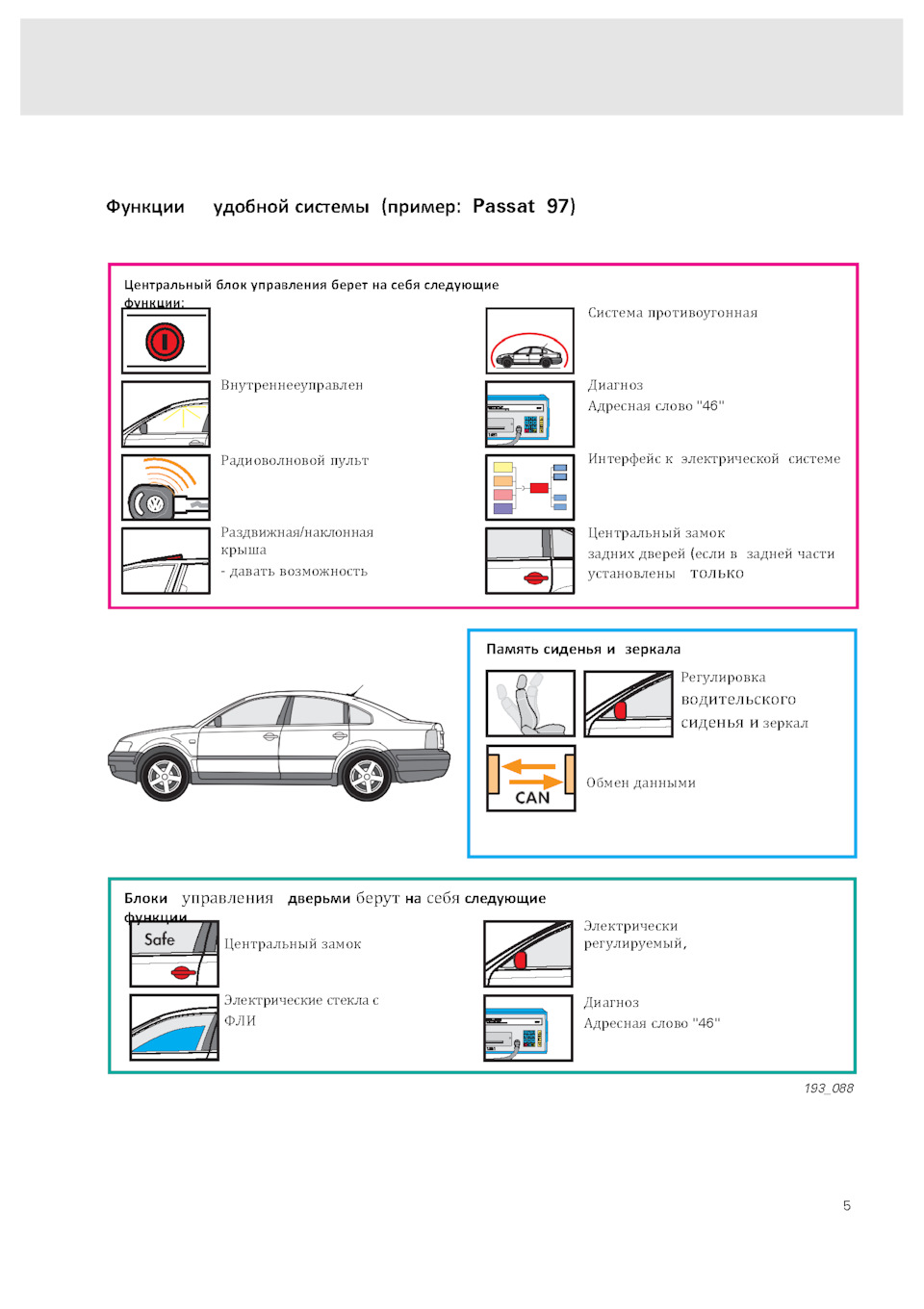 Функции удобной системы (пример: Passat 97)

Центральный блок управления берет на себя следующие функции:

Внутреннееуправлен

Радиоволновой пульт

Раздвижная/наклонная крыша
- давать возможность

Система противоугонная

Диагноз
Адресная слово "46"

Интерфейс к электрической системе

Центральный замок
задних дверей (если в задней части установлены только

Память сиденья и зеркала

Регулировка водительского сиденья и зеркал

CAN

Обмен данными

Блоки управления дверьми берут на себя следующие функции

Safe

Центральный замок

Электрические стекла с ФЛИ

Электрически регулируемый,

Диагноз
Адресная слово "46"

193_088

5