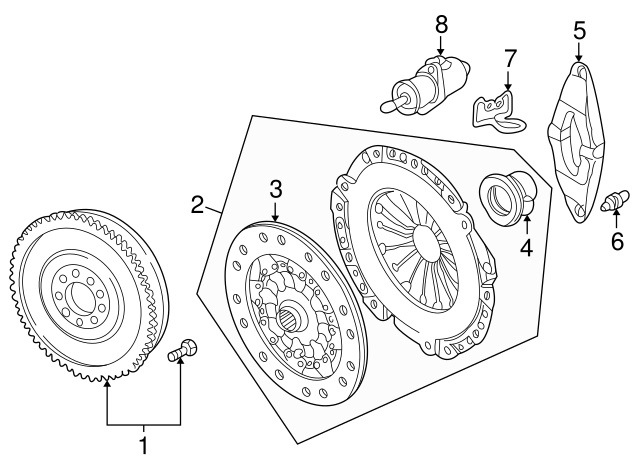 8
7
5
2
3
4
6
1