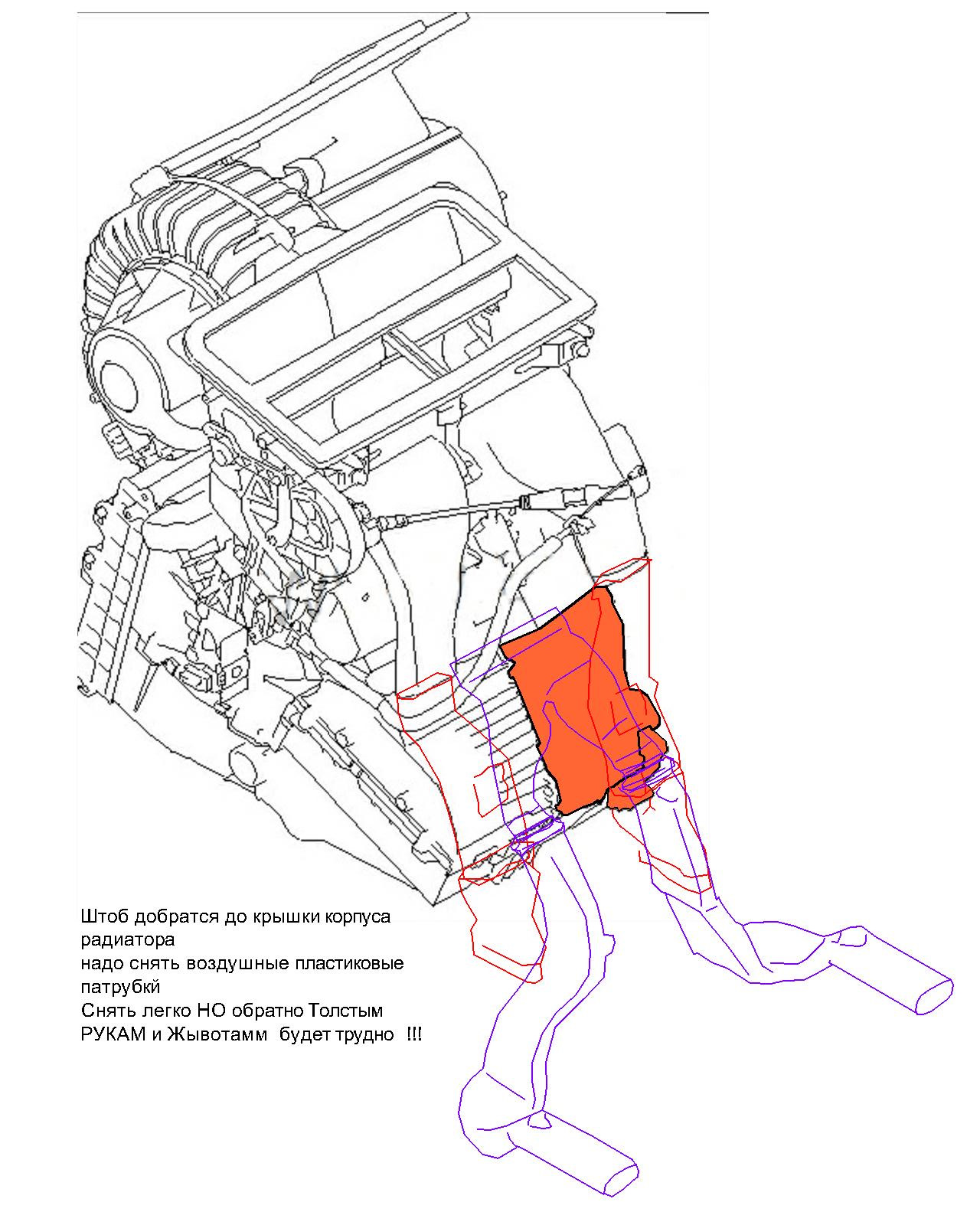 Штоб добратся до крышки корпуса радиатора
надо снять воздушные пластиковые патрубкй
Снять легко НО обратно Толстым РУКАМ и Жывотамм будет трудно !!!