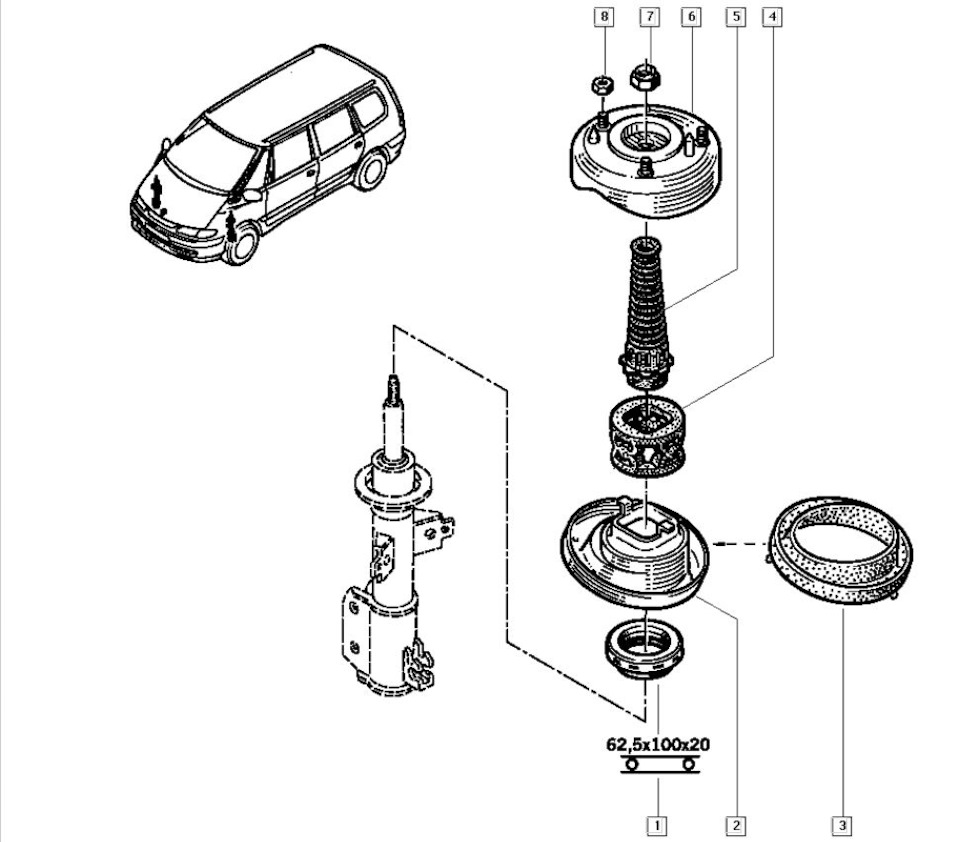 8 7 6 5 4

62,5x100x20

1 2 3