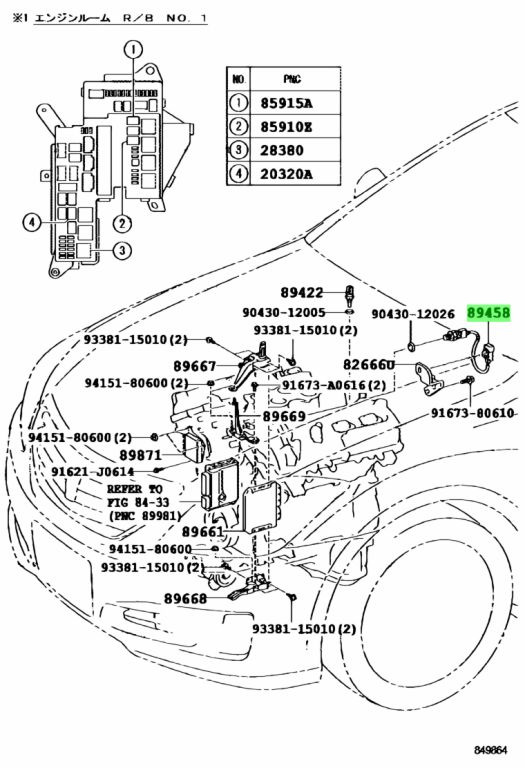 ※1 エンジンルーム R/B NO. 1

1

4

2

3

| NO. | PNC |
|---|---|
| 1 | 85915A |
| 2 | 85910E |
| 3 | 28380 |
| 4 | 20320A |

89422
90430-12005
90430-12026
89458
93381-15010(2)
93381-15010(2)
89667
82666U
94151-80600(2)
91673-A0616(2)
89669
91673-80610
94151-80600(2)
89871
91621-J0614
REFER TO FIG 84-33 (PNC 89981)
89661
94151-80600
93381-15010(2)
89668
93381-15010(2)

849864