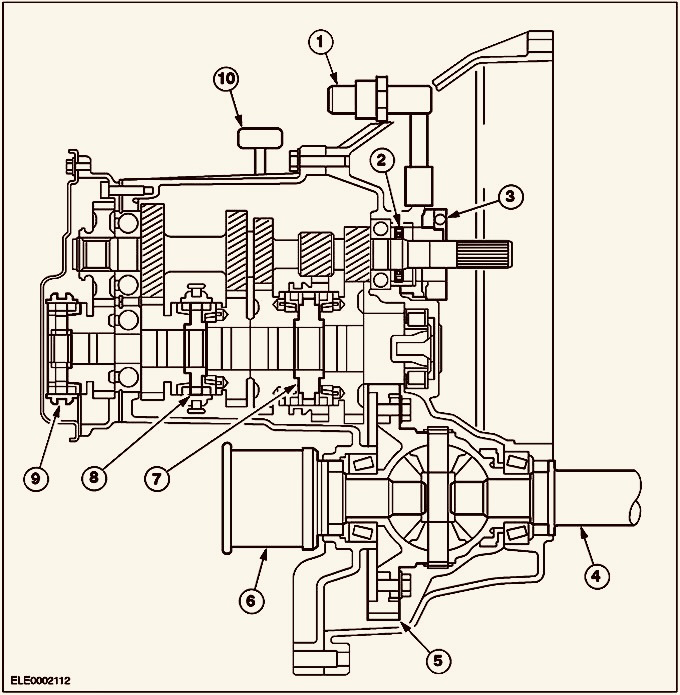 1
10
2
3
9
8
7
6
4
5
ELE0002112