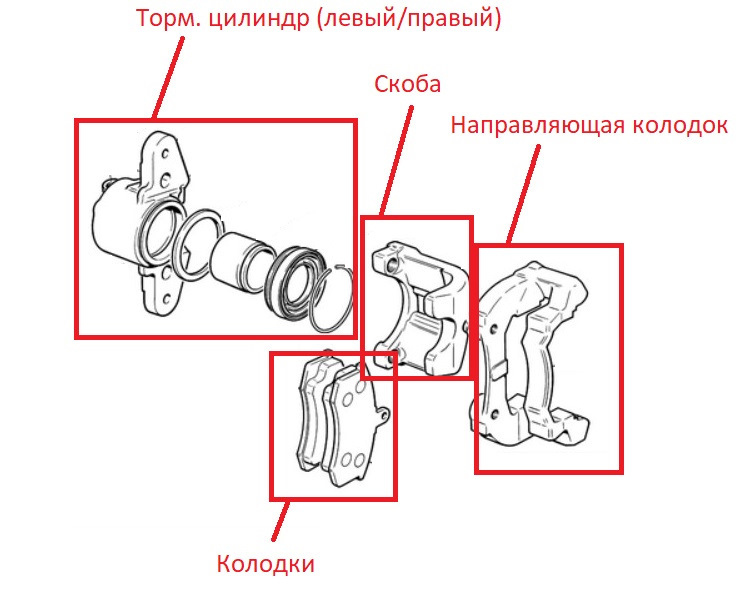 Торм. цилиндр (левый/правый)

Скоба

Направляющая колодок

Колодки