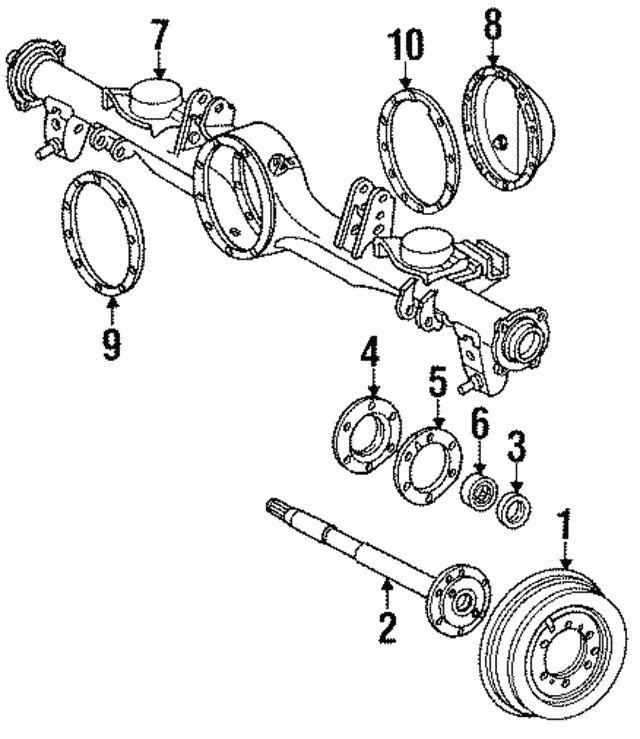 7
10
8
9
4
5
6
3
1
2