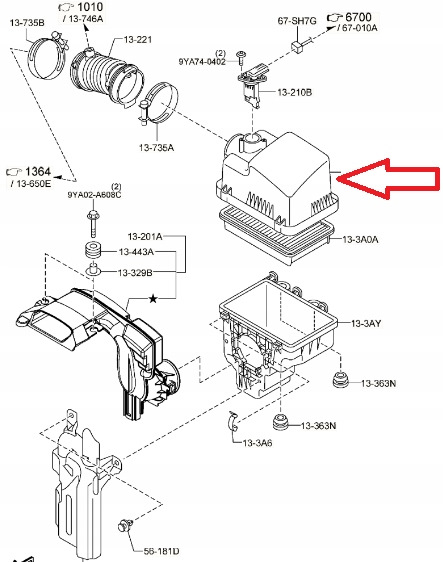 1010
/ 13-746A

13-735B

13-221

67-SH7G

6700
/ 67-010A

(2)
9YA74-0402

13-210B

13-735A

1364
/ 13-650E

(2)
9YA02-A608C

13-201A

13-443A

13-329B

★

13-3A0A

13-3AY

13-363N

13-363N

13-3A6

56-181D