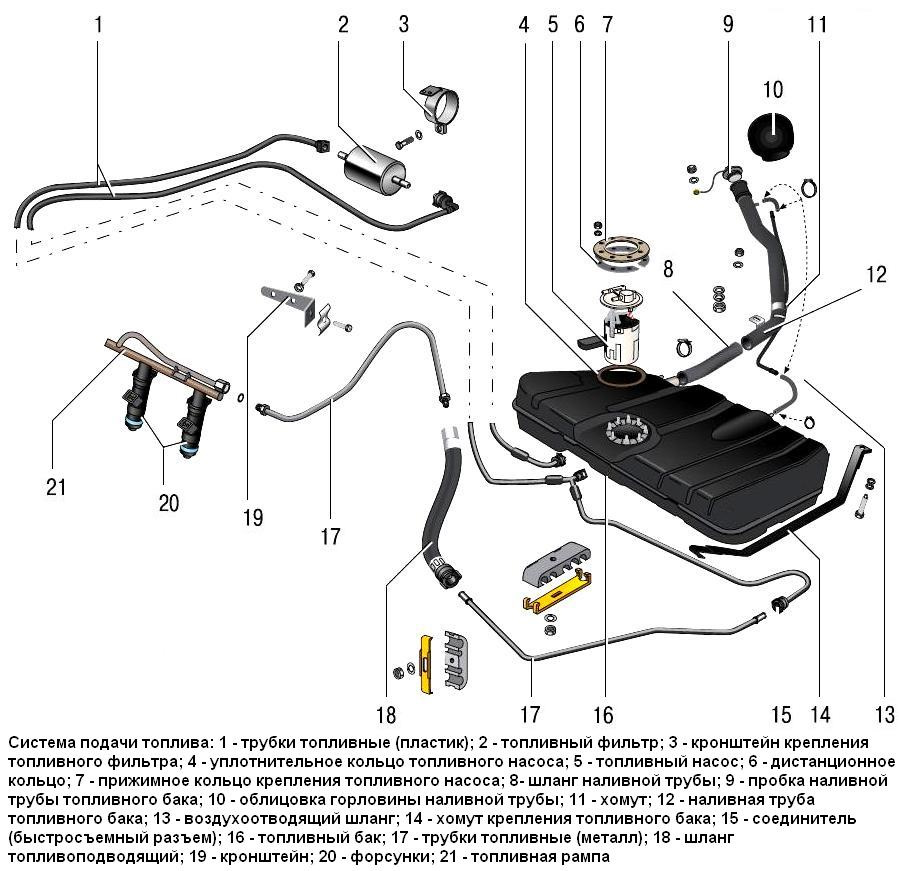 1 2 3 4 5 6 7 9 11 10 8 12 21 20 19 17 18 17 16 15 14 13

Система подачи топлива: 1 - трубки топливные (пластик); 2 - топливный фильтр; 3 - кронштейн крепления топливного фильтра; 4 - уплотнительное кольцо топливного насоса; 5 - топливный насос; 6 - дистанционное кольцо; 7 - прижимное кольцо крепления топливного насоса; 8- шланг наливной трубы; 9 - пробка наливной трубы топливного бака; 10 - облицовка горловины наливной трубы; 11 - хомут; 12 - наливная труба топливного бака; 13 - воздухоотводящий шланг; 14 - хомут крепления топливного бака; 15 - соединитель (быстросъемный разъем); 16 - топливный бак; 17 - трубки топливные (металл); 18 - шланг топливоподводящий; 19 - кронштейн; 20 - форсунки; 21 - топливная рампа