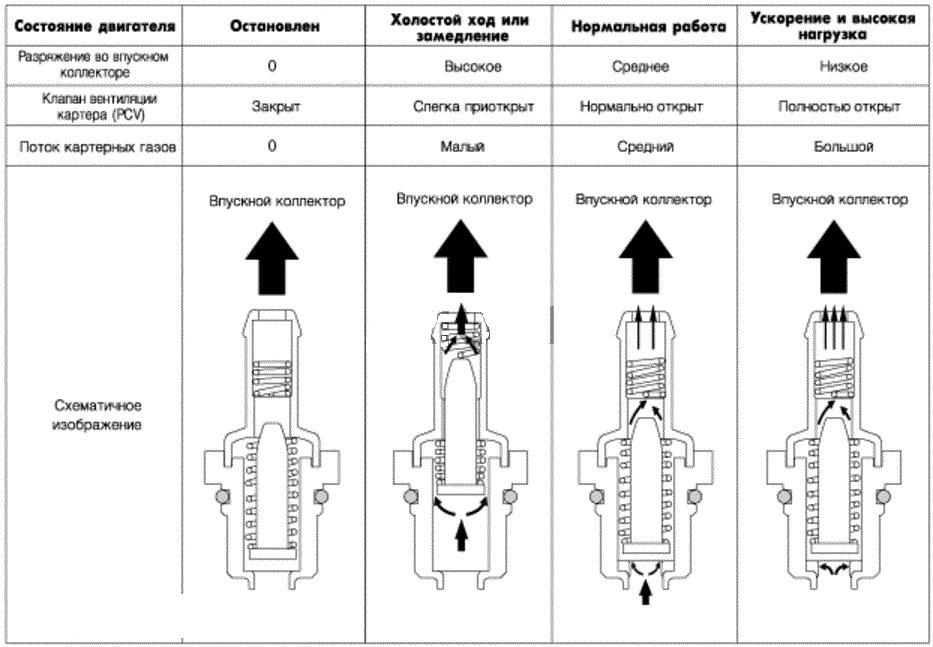 | Состояние двигателя | Остановлен | Холостой ход или замедление | Нормальная работа | Ускорение и высокая нагрузка |
|---|---|---|---|---|
| Разряжение во впускном коллекторе | 0 | Высокое | Среднее | Низкое |
| Клапан вентиляции картера (PCV) | Закрыт | Слегка приоткрыт | Нормально открыт | Полностью открыт |
| Поток картерных газов | 0 | Малый | Средний | Большой |
| Схематичное изображение | Впускной коллектор | Впускной коллектор | Впускной коллектор | Впускной коллектор |