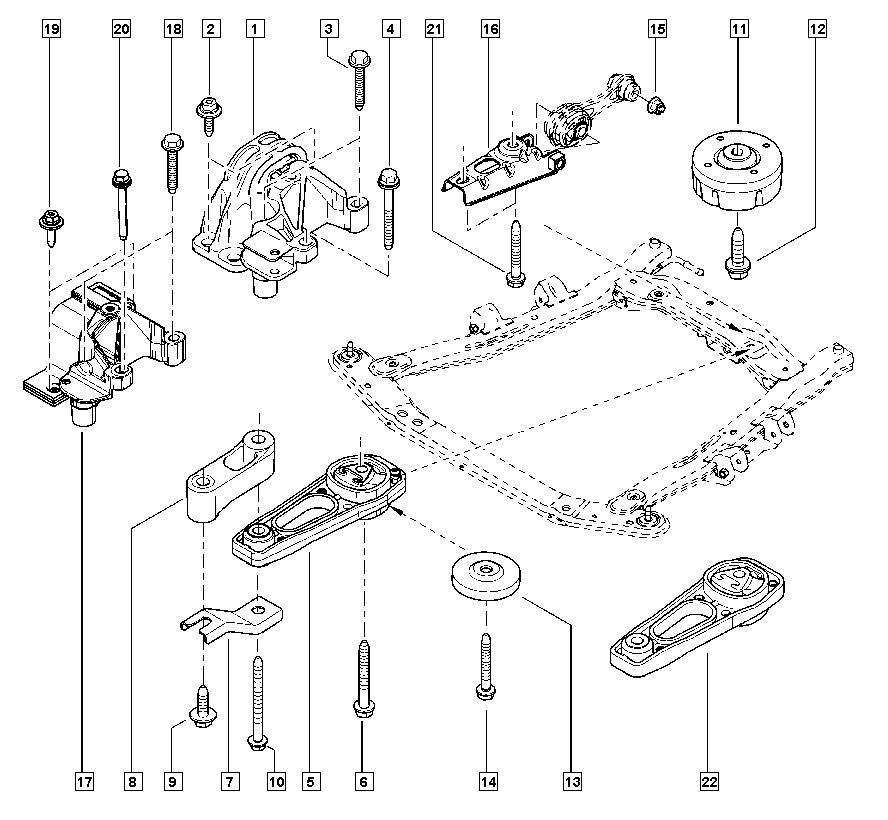 19 20 18 2 1 3 4 21 16 15 11 12

17 8 9 7 10 5 6 14 13 22