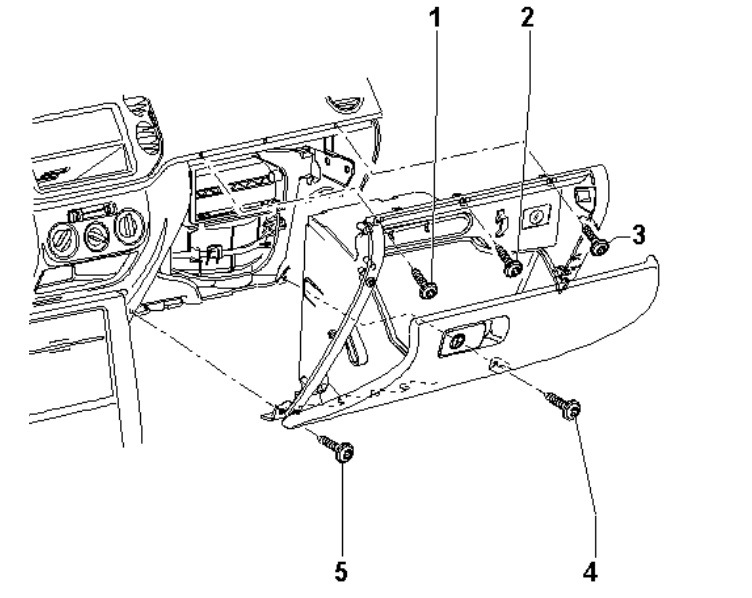 1
2
3
5
4