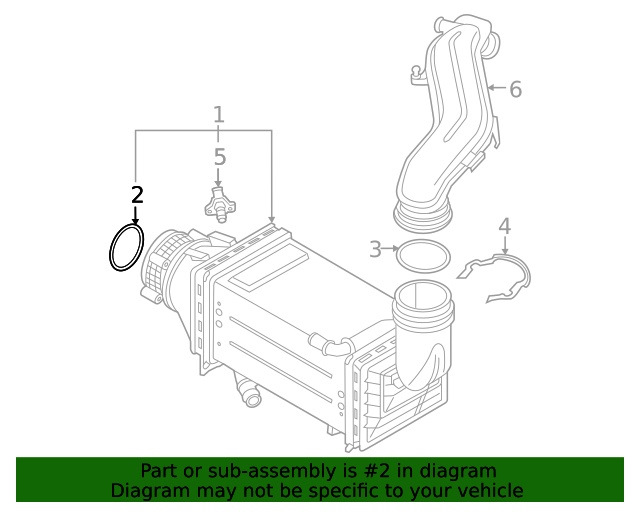 6

1

5

2

3

4

Part or sub-assembly is #2 in diagram
Diagram may not be specific to your vehicle