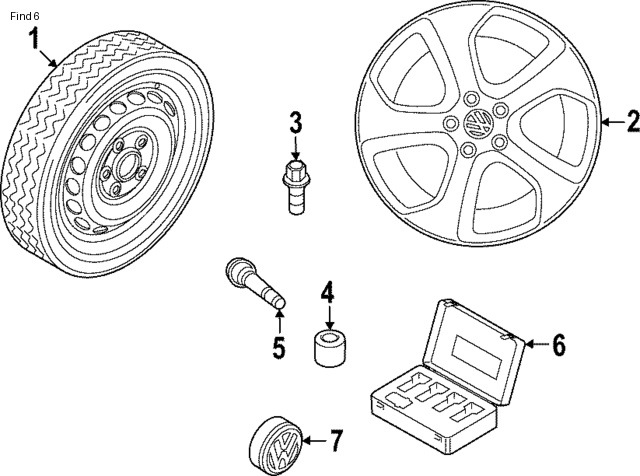 Find 6

1

2

3

4

5

6

7