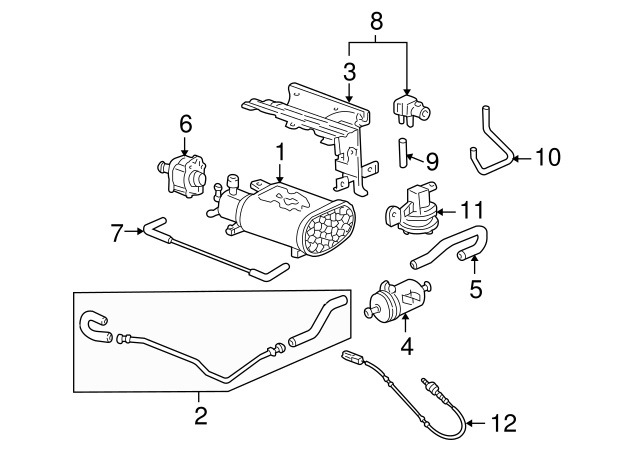 8
3
6
1
9
10
11
7
5
4
2
12