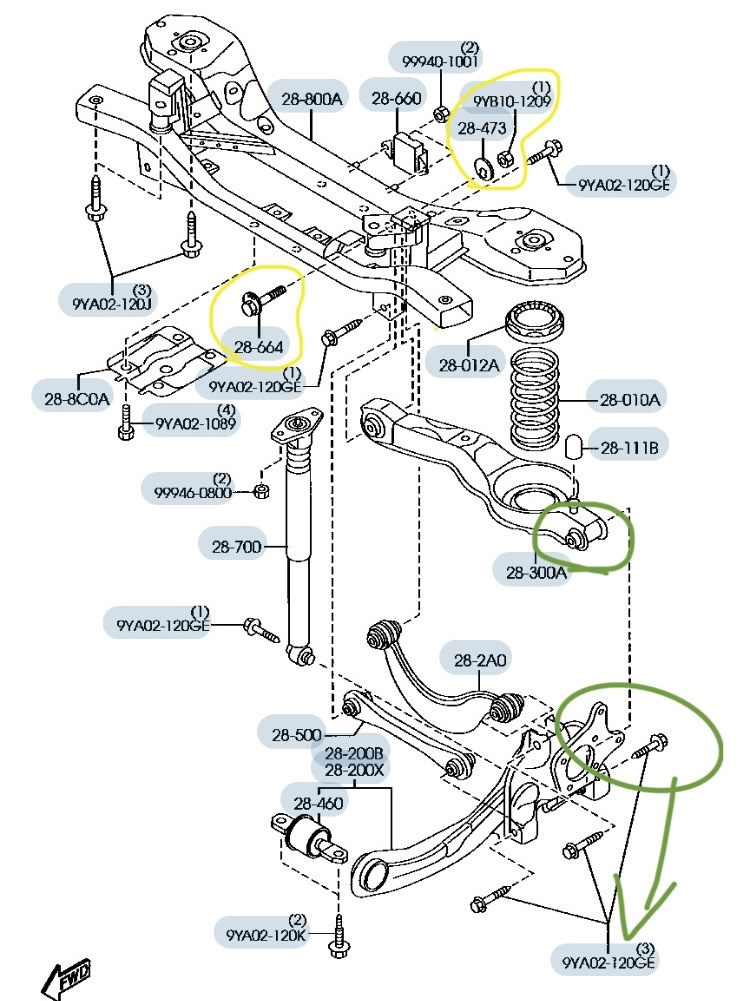 (2)
99940-1001

28-800A

28-660

(1)
9YB10-1209

28-473

(1)
9YA02-120GE

(3)
9YA02-120J

28-664

(1)
9YA02-120GE

28-8C0A

(4)
9YA02-1089

28-012A

28-010A

28-111B

(2)
99946-0800

28-700

28-300A

(1)
9YA02-120GE

28-2A0

28-500

28-200B
28-200X

28-460

(2)
9YA02-120K

(3)
9YA02-120GE

FWD