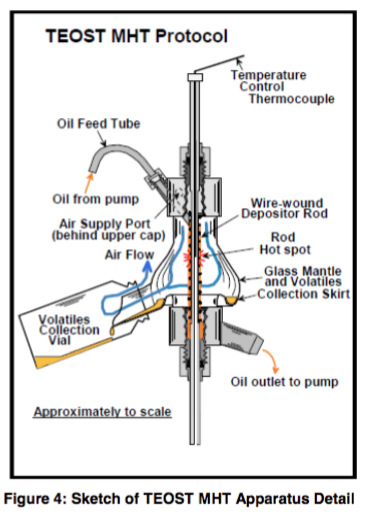 TEOST MHT Protocol

Temperature Control Thermocouple

Oil Feed Tube

Oil from pump

Air Supply Port (behind upper cap)

Wire-wound Depositor Rod

Rod Hot spot

Air Flow

Glass Mantle and Volatiles Collection Skirt

Volatiles Collection Vial

Oil outlet to pump

Approximately to scale

Figure 4: Sketch of TEOST MHT Apparatus Detail