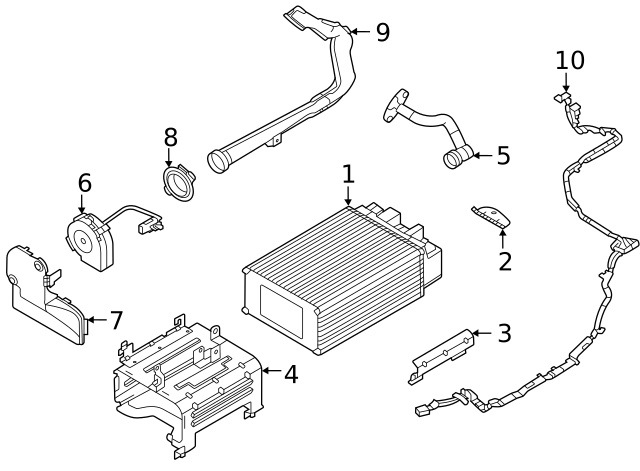 9
10
8
5
6
1
2
7
3
4