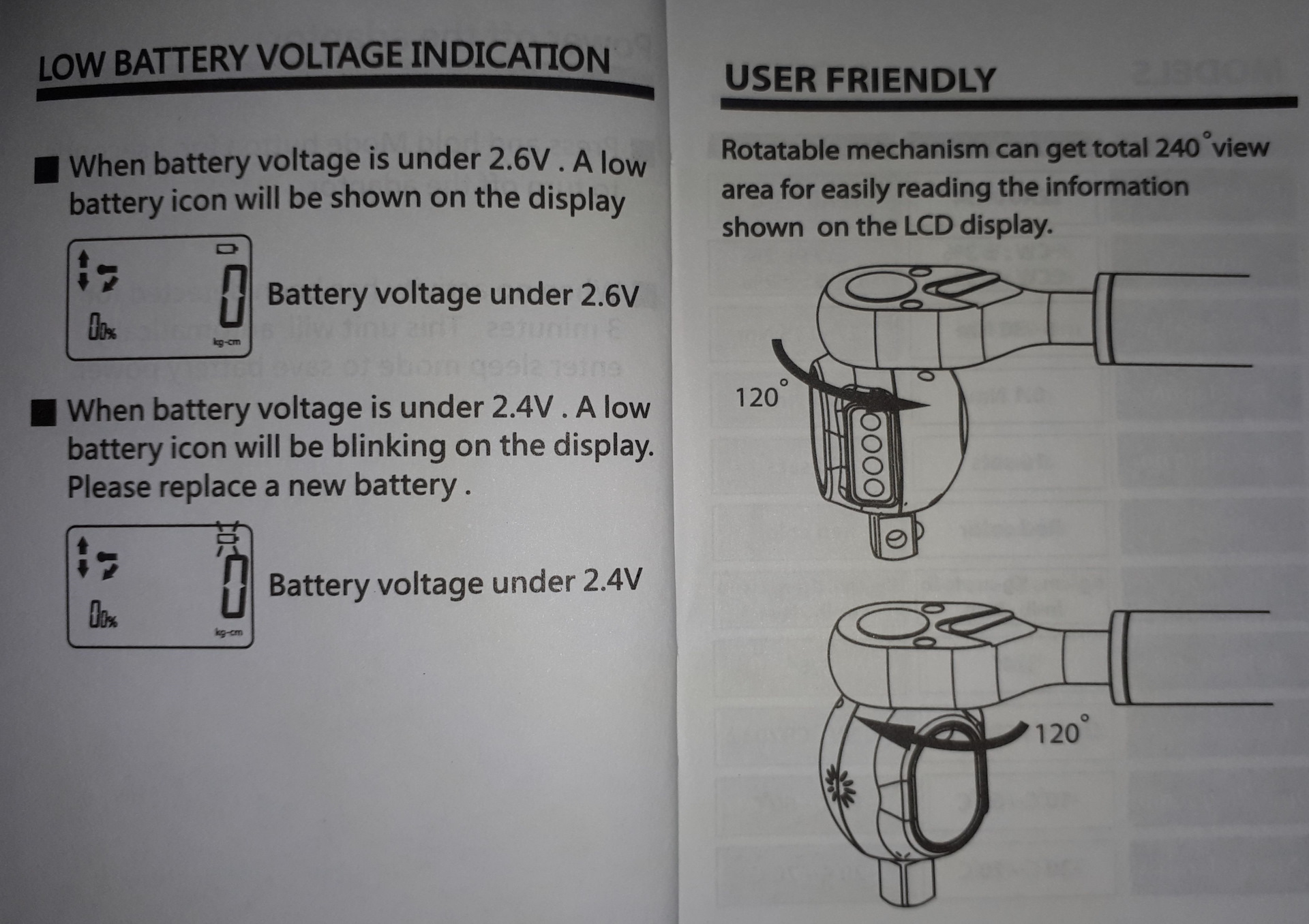 LOW BATTERY VOLTAGE INDICATION

■ When battery voltage is under 2.6V . A low battery icon will be shown on the display

0
0%
kg-cm
Battery voltage under 2.6V

■ When battery voltage is under 2.4V . A low battery icon will be blinking on the display. Please replace a new battery .

0
0%
kg-cm
Battery voltage under 2.4V

USER FRIENDLY

Rotatable mechanism can get total 240° view area for easily reading the information shown on the LCD display.

120°

120°