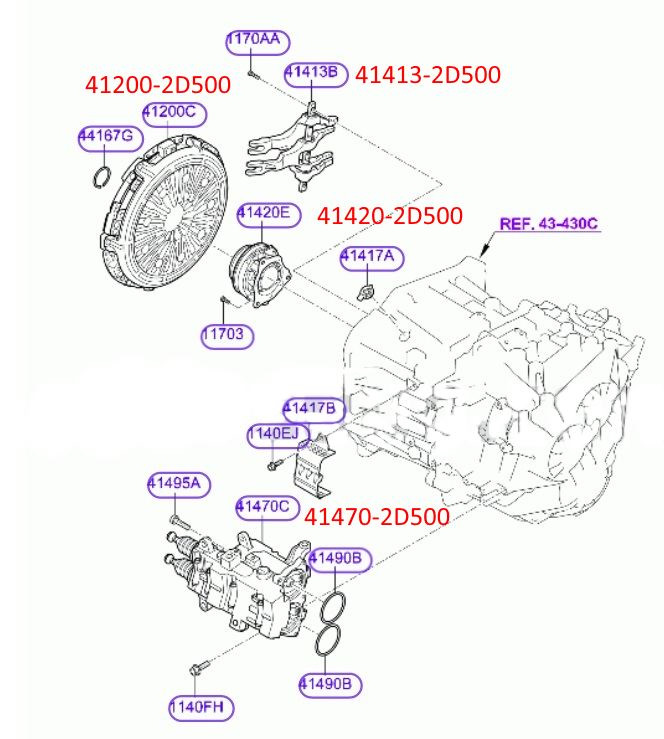 1170AA
41413B
41413-2D500
41200-2D500
41200C
44167G
41420E
41420-2D500
REF. 43-430C
41417A
11703
41417B
1140EJ
41495A
41470C
41470-2D500
41490B
41490B
1140FH