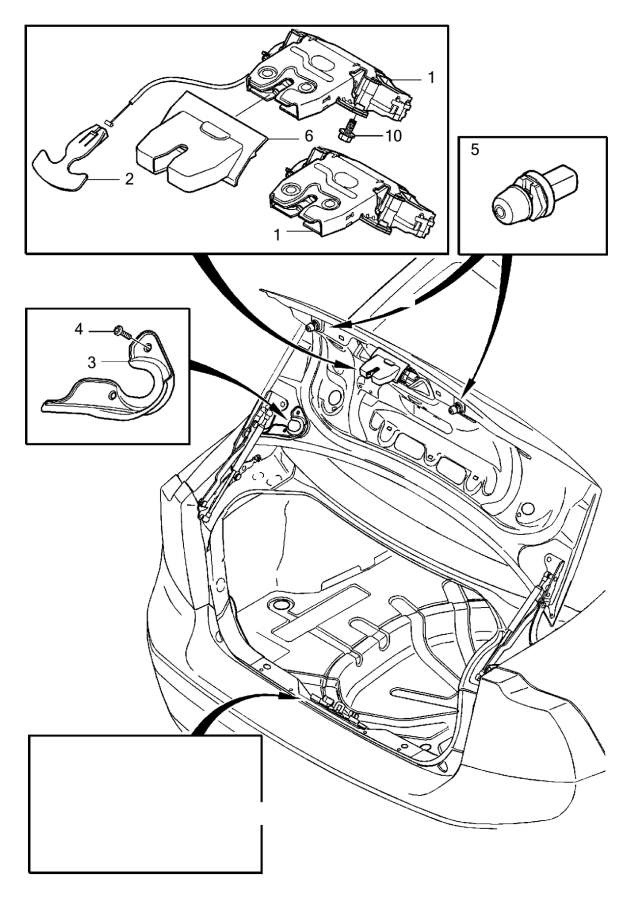 1
6
10
2
1
5
4
3