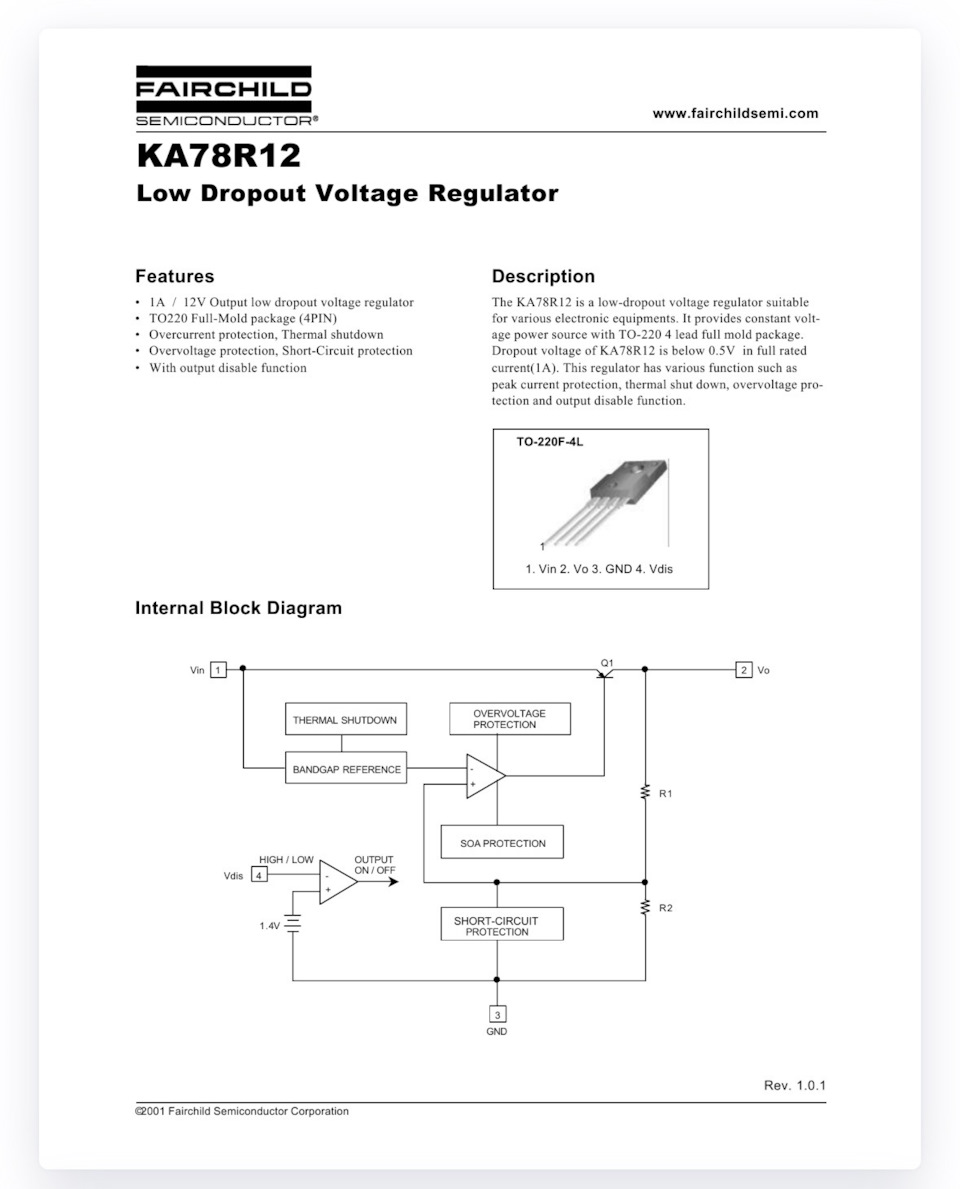 FAIRCHILD
SEMICONDUCTOR®

www.fairchildsemi.com

KA78R12
Low Dropout Voltage Regulator

Features
• 1A / 12V Output low dropout voltage regulator
• TO220 Full-Mold package (4PIN)
• Overcurrent protection, Thermal shutdown
• Overvoltage protection, Short-Circuit protection
• With output disable function

Description
The KA78R12 is a low-dropout voltage regulator suitable for various electronic equipments. It provides constant voltage power source with TO-220 4 lead full mold package. Dropout voltage of KA78R12 is below 0.5V in full rated current(1A). This regulator has various function such as peak current protection, thermal shut down, overvoltage protection and output disable function.

TO-220F-4L
1
1. Vin 2. Vo 3. GND 4. Vdis

Internal Block Diagram

Vin 1
Q1
2 Vo
THERMAL SHUTDOWN
OVERVOLTAGE PROTECTION
BANDGAP REFERENCE
-
+
R1
SOA PROTECTION
HIGH / LOW
OUTPUT ON / OFF
Vdis 4
-
+
1.4V
SHORT-CIRCUIT PROTECTION
R2
3
GND

Rev. 1.0.1

©2001 Fairchild Semiconductor Corporation