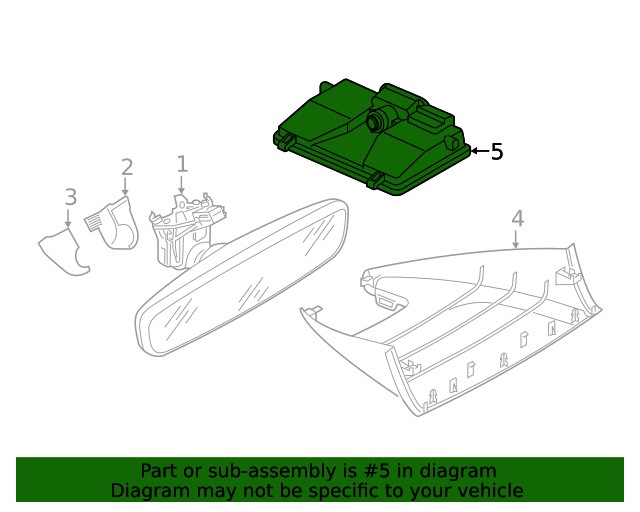 5
2
1
3
4

Part or sub-assembly is #5 in diagram
Diagram may not be specific to your vehicle