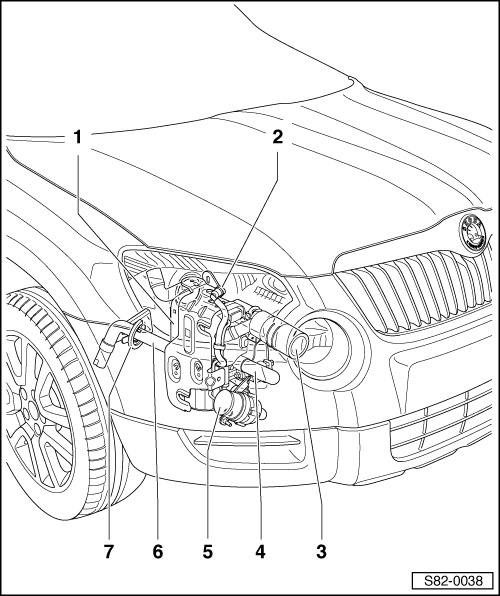 1
2
7
6
5
4
3
S82-0038