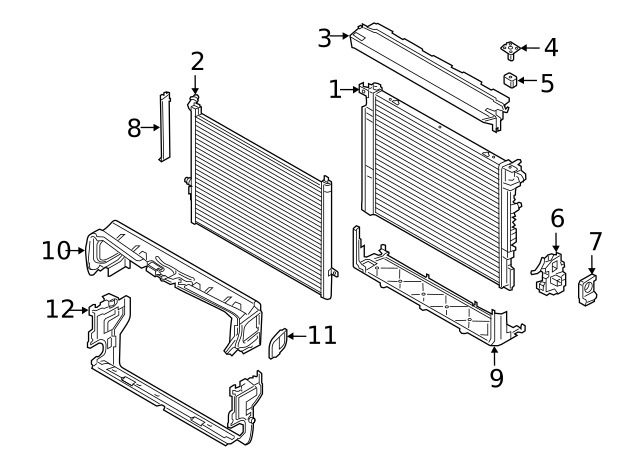 3
4
2
5
1
8
6
7
10
12
11
9