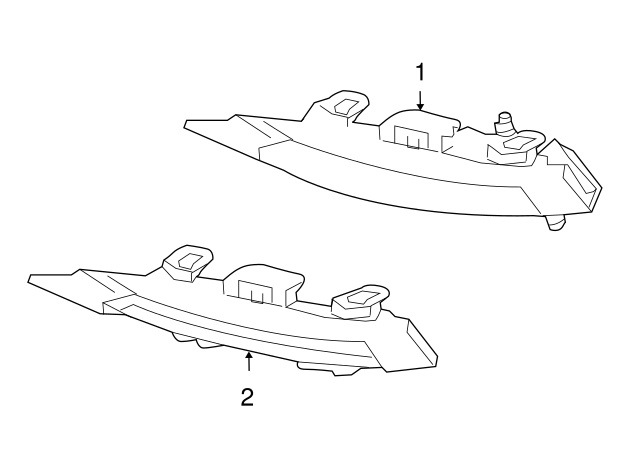 1

2