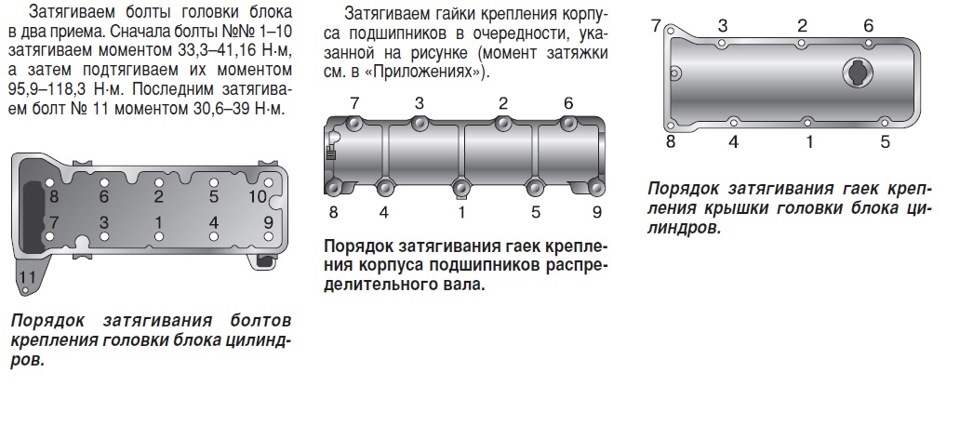 Затягиваем болты головки блока в два приема. Сначала болты №№ 1–10 затягиваем моментом 33,3–41,16 Н·м, а затем подтягиваем их моментом 95,9–118,3 Н·м. Последним затягиваем болт № 11 моментом 30,6–39 Н·м.

8 6 2 5 10
7 3 1 4 9
11

Порядок затягивания болтов крепления головки блока цилиндров.

Затягиваем гайки крепления корпуса подшипников в очередности, указанной на рисунке (момент затяжки см. в «Приложениях»).

7 3 2 6
8 4 1 5 9

Порядок затягивания гаек крепления корпуса подшипников распределительного вала.

7 3 2 6
8 4 1 5

Порядок затягивания гаек крепления крышки головки блока цилиндров.