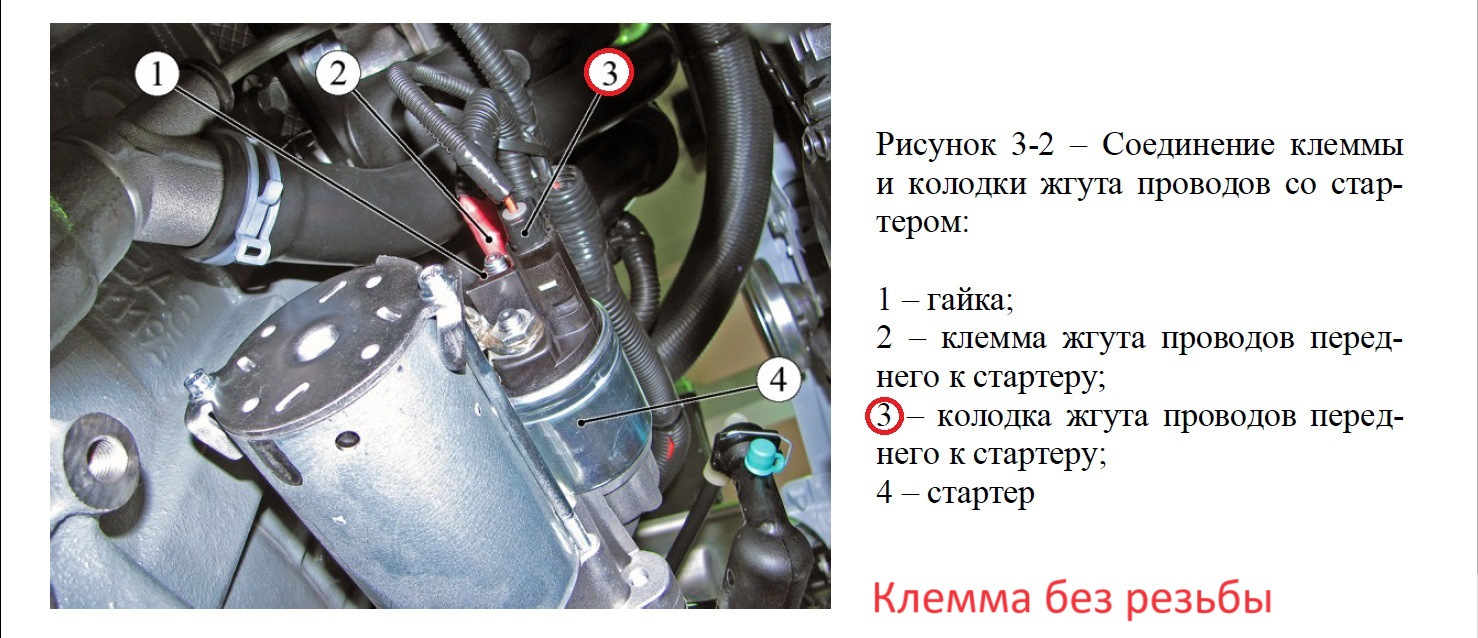 1
2
3
4

Рисунок 3-2 – Соединение клеммы и колодки жгута проводов со стартером:

1 – гайка;
2 – клемма жгута проводов переднего к стартеру;
3 – колодка жгута проводов переднего к стартеру;
4 – стартер

Клемма без резьбы