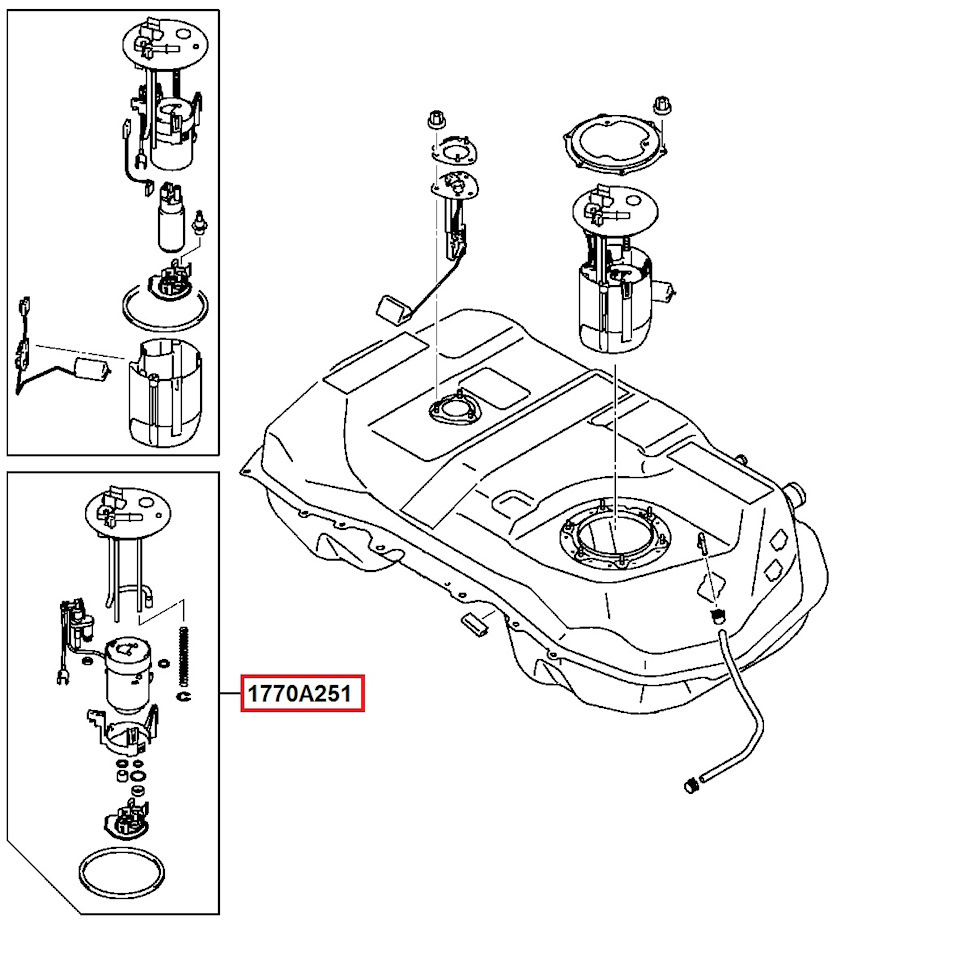 1770A251