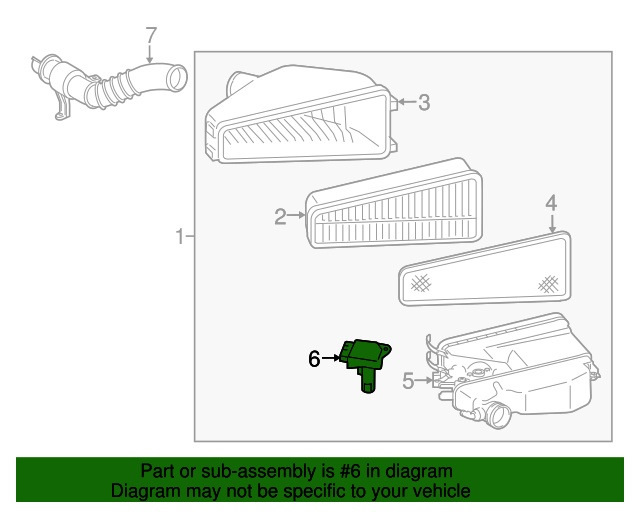 7

3

2

4

1

6

5

Part or sub-assembly is #6 in diagram
Diagram may not be specific to your vehicle