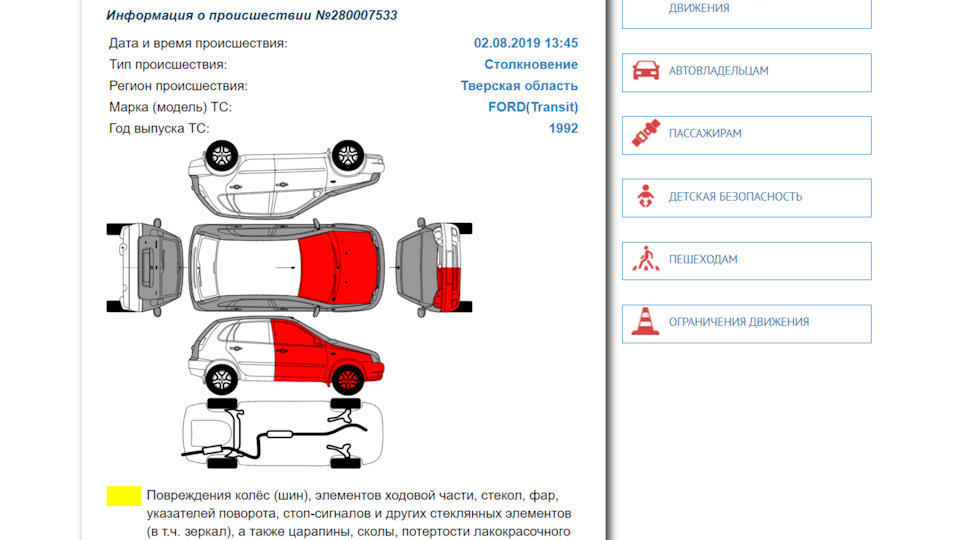 Информация о происшествии №280007533

Дата и время происшествия: 02.08.2019 13:45
Тип происшествия: Столкновение
Регион происшествия: Тверская область
Марка (модель) ТС: FORD(Transit)
Год выпуска ТС: 1992

Повреждения колёс (шин), элементов ходовой части, стекол, фар, указателей поворота, стоп-сигналов и других стеклянных элементов (в т.ч. зеркал), а также царапины, сколы, потертости лакокрасочного

ДВИЖЕНИЯ

АВТОВЛАДЕЛЬЦАМ

ПАССАЖИРАМ

ДЕТСКАЯ БЕЗОПАСНОСТЬ

ПЕШЕХОДАМ

ОГРАНИЧЕНИЯ ДВИЖЕНИЯ