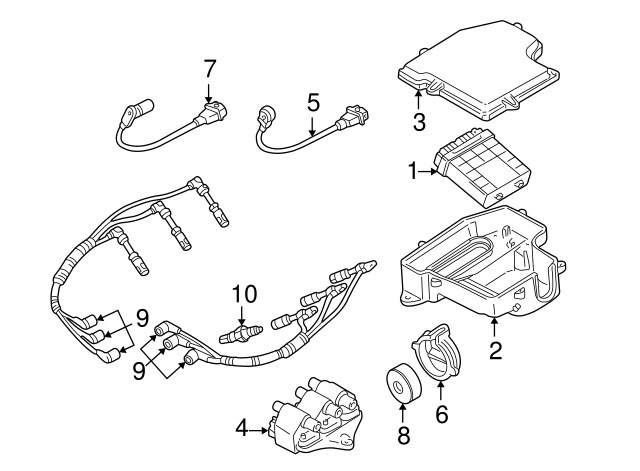 7
5
3
1
10
9
9
2
6
8
4