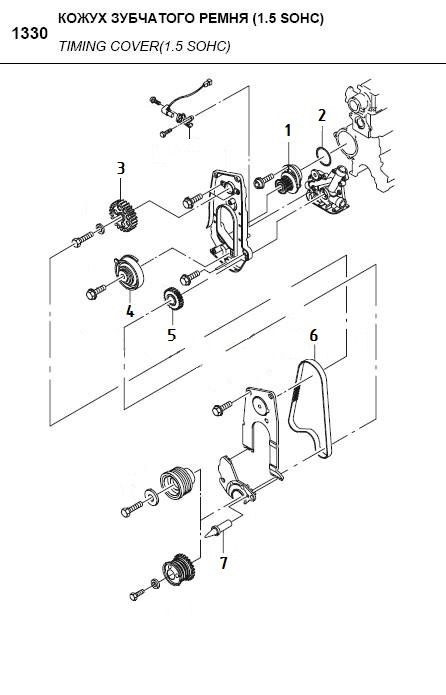 1330 КОЖУХ ЗУБЧАТОГО РЕМНЯ (1.5 SOHC)
TIMING COVER(1.5 SOHC)

1
2
3
4
5
6
7