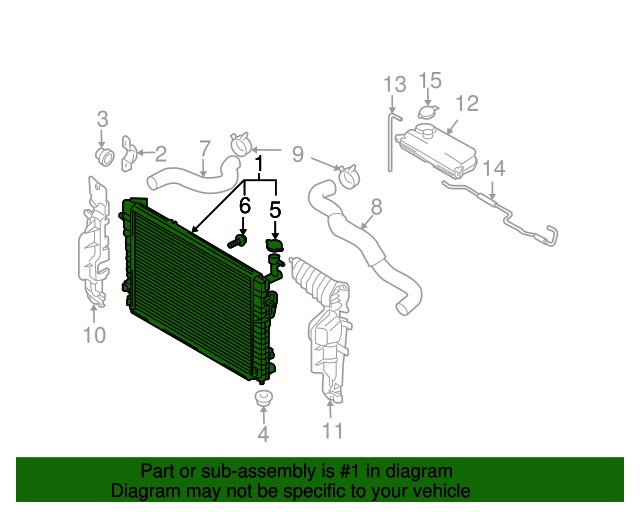 13
15
12
3
2
7
1
9
14
6
5
8
10
4
11

Part or sub-assembly is #1 in diagram
Diagram may not be specific to your vehicle