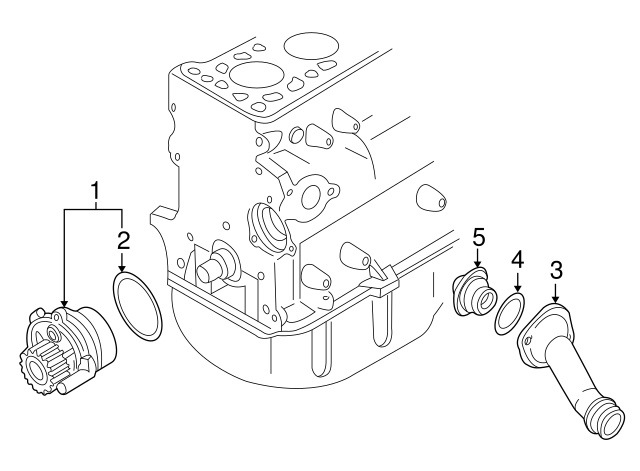 1
2
5
4
3