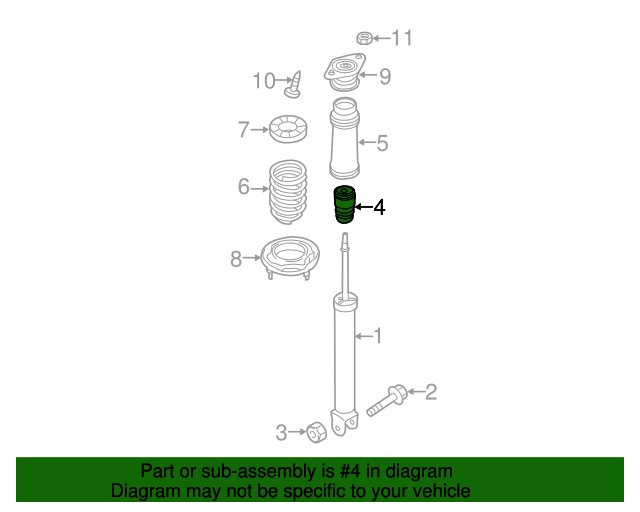 11
10
9
7
5
6
4
8
1
2
3

Part or sub-assembly is #4 in diagram
Diagram may not be specific to your vehicle