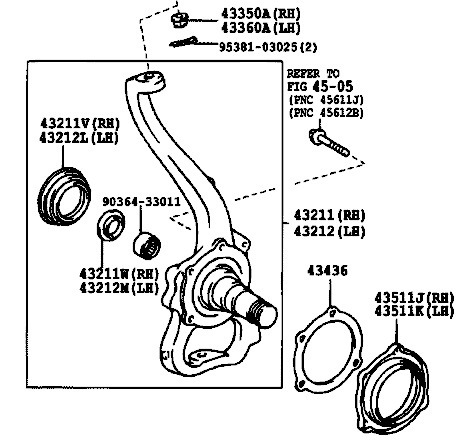 43350A(RH)
43360A(LH)
95381-03025(2)
REFER TO
FIG 45-05
(PNC 45611J)
(PNC 45612B)
43211V(RH)
43212L(LH)
90364-33011
43211(RH)
43212(LH)
43211W(RH)
43212M(LH)
43436
43511J(RH)
43511K(LH)