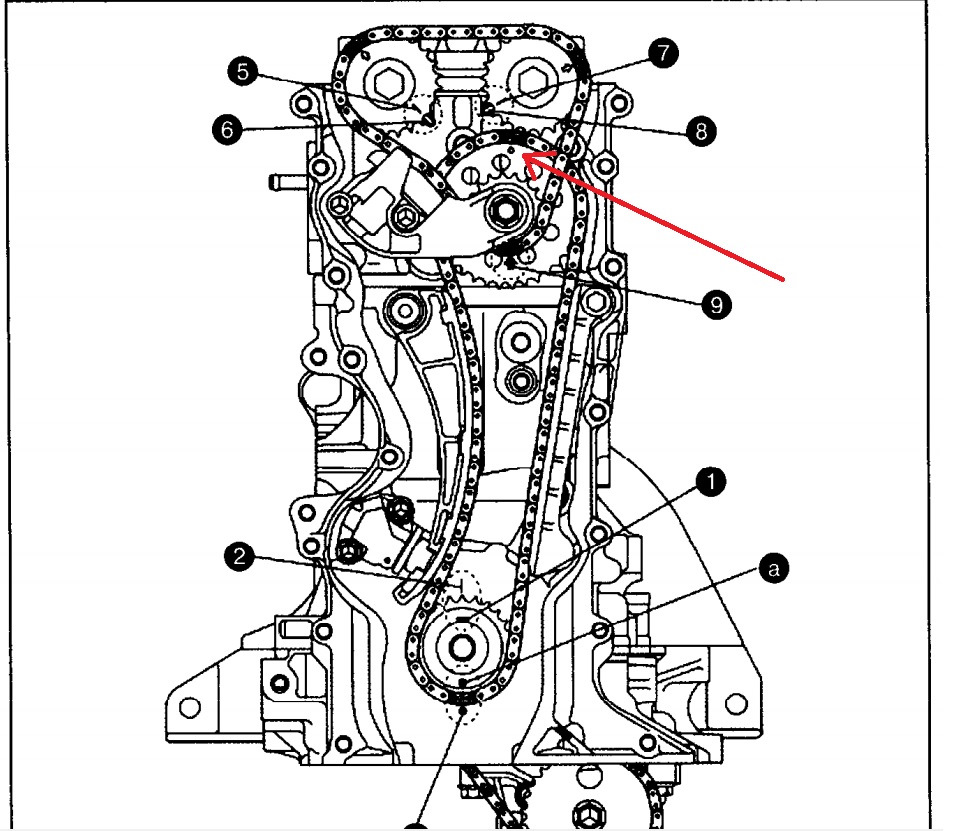 5
7
6
8
9
1
2
a