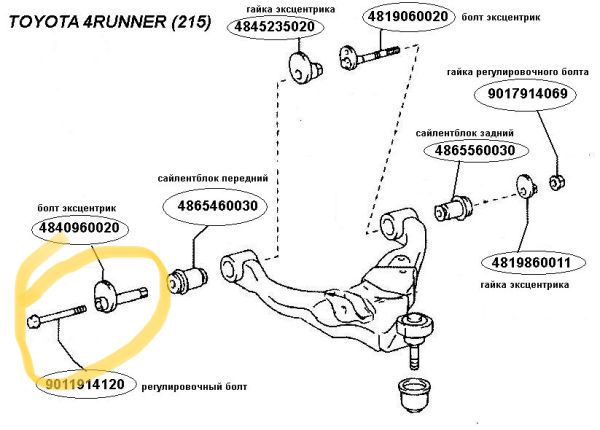 TOYOTA 4RUNNER (215)

гайка эксцентрика
4845235020

4819060020 болт эксцентрик

гайка регулировочного болта
9017914069

сайлентблок задний
4865560030

сайлентблок передний
4865460030

болт эксцентрик
4840960020

4819860011
гайка эксцентрика

9011914120 регулировочный болт